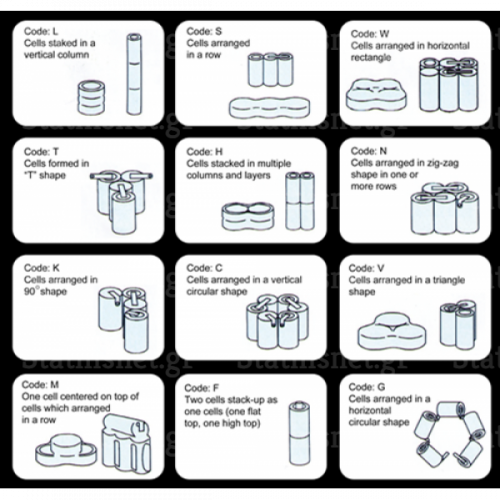 Code: L
Cells staked in a vertical column

Code: S
Cells arranged in a row

Code: W
Cells arranged in horizontal rectangle

Code: T
Cells formed in "T" shape

Code: H
Cells stacked in multiple columns and layers

Code: N
Cells arranged in zig-zag shape in one or more rows

Code: K
Cells arranged in $90^{\circ}$ shape

Code: C
Cells arranged in a vertical circular shape

Code: V
Cells arranged in a triangle shape

Code: M
One cell centered on top of cells which arranged in a row

Code: F
Two cells stack-up as one cells (one flat top, one high top)

Code: G
Cells arranged in a horizontal circular shape

Stathisnet.gr